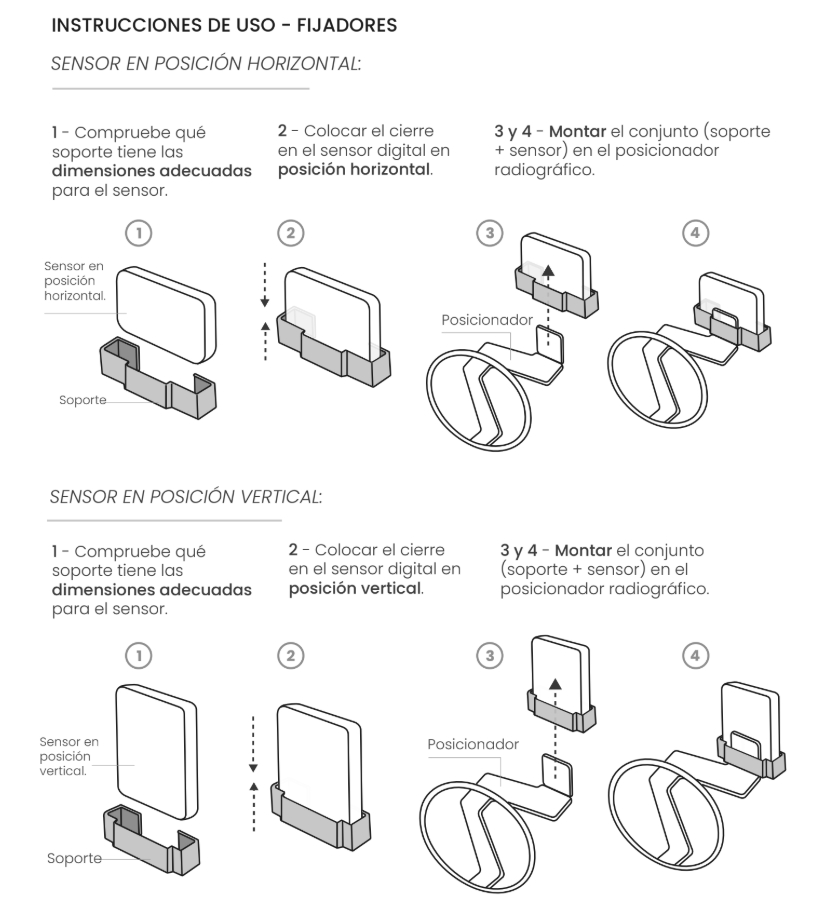 INSTRUCCIONES DE USO - FIJADORES

SENSOR EN POSICIÓN HORIZONTAL:

1 - Compruebe qué soporte tiene las dimensiones adecuadas para el sensor.

2 - Colocar el cierre en el sensor digital en posición horizontal.

3 y 4 - Montar el conjunto (soporte + sensor) en el posicionador radiográfico.

1

Sensor en posición horizontal.

Soporte

2

3

Posicionador

4

SENSOR EN POSICIÓN VERTICAL:

1 - Compruebe qué soporte tiene las dimensiones adecuadas para el sensor.

2 - Colocar el cierre en el sensor digital en posición vertical.

3 y 4 - Montar el conjunto (soporte + sensor) en el posicionador radiográfico.

1

Sensor en posición vertical.

Soporte

2

3

Posicionador

4